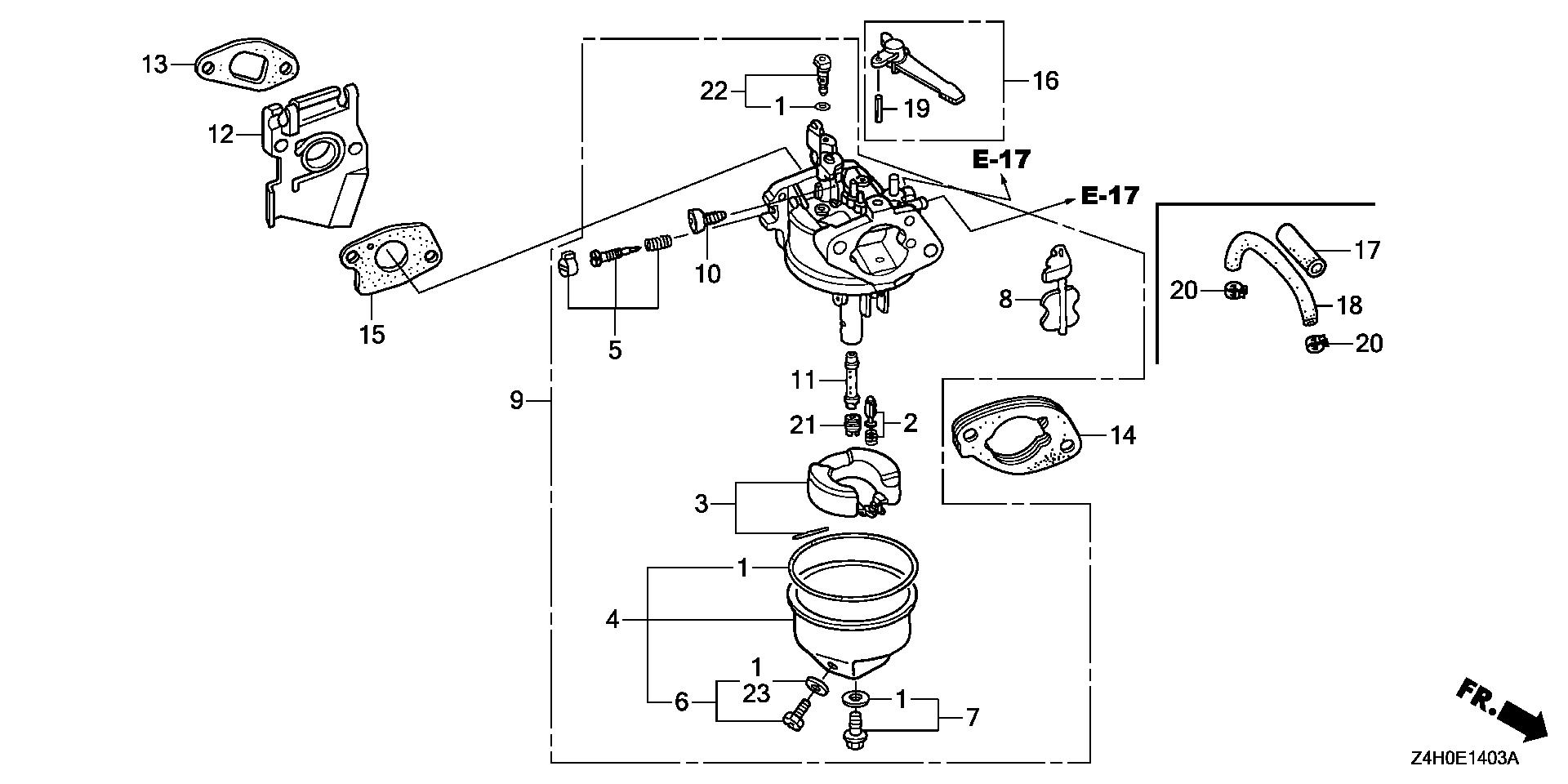 13
12
15
22
1
16
19
E-17
E-17
10
5
8
17
20
18
20
9
11
21
2
14
3
1
4
1
23
6
1
7
FR.
Z4H0E1403A