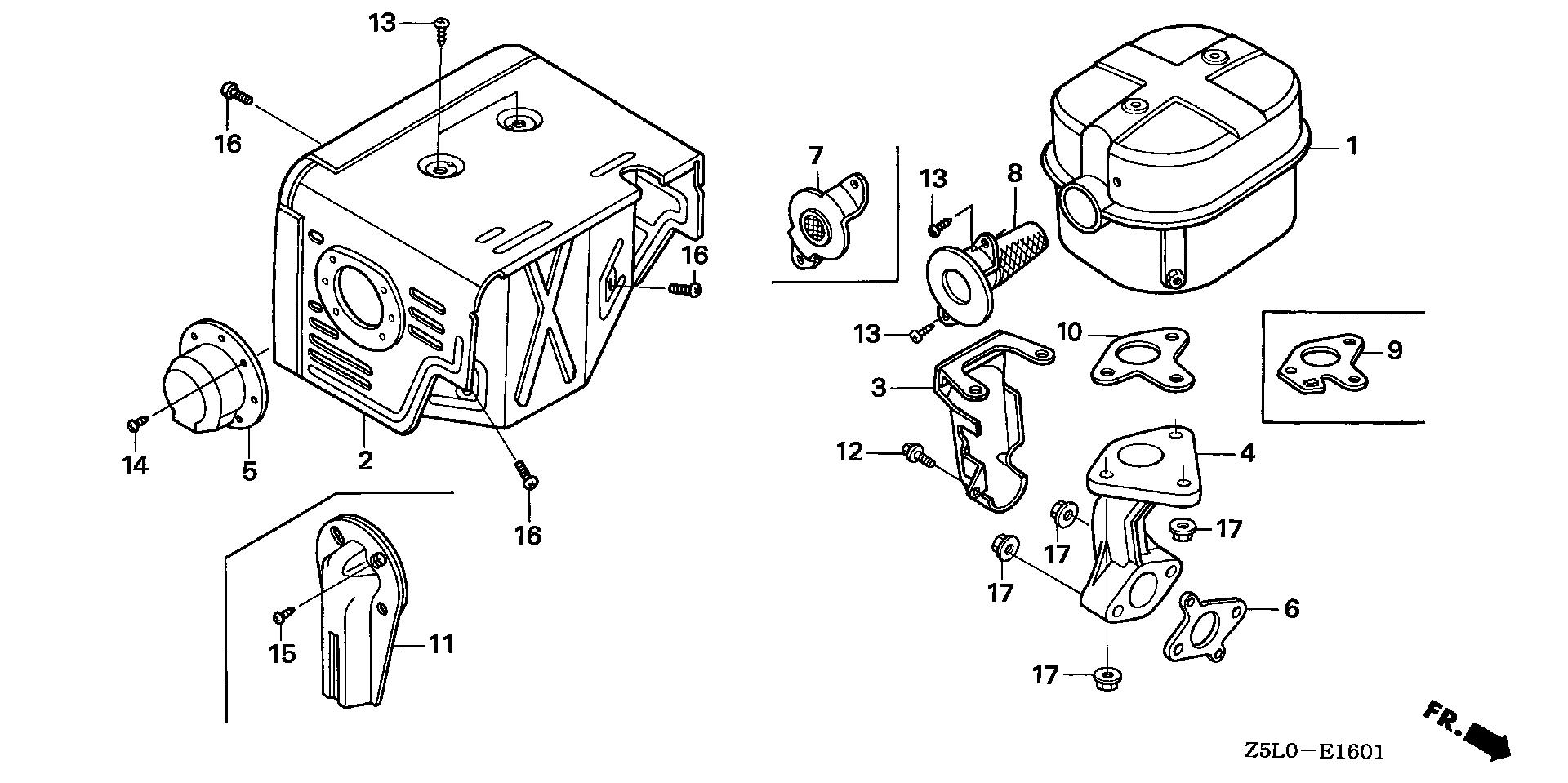 13
16
16
14
5
2
16
15
11
7
13
8
1
13
10
9
3
12
4
17
17
17
6
17
FR.
Z5L0—E1601