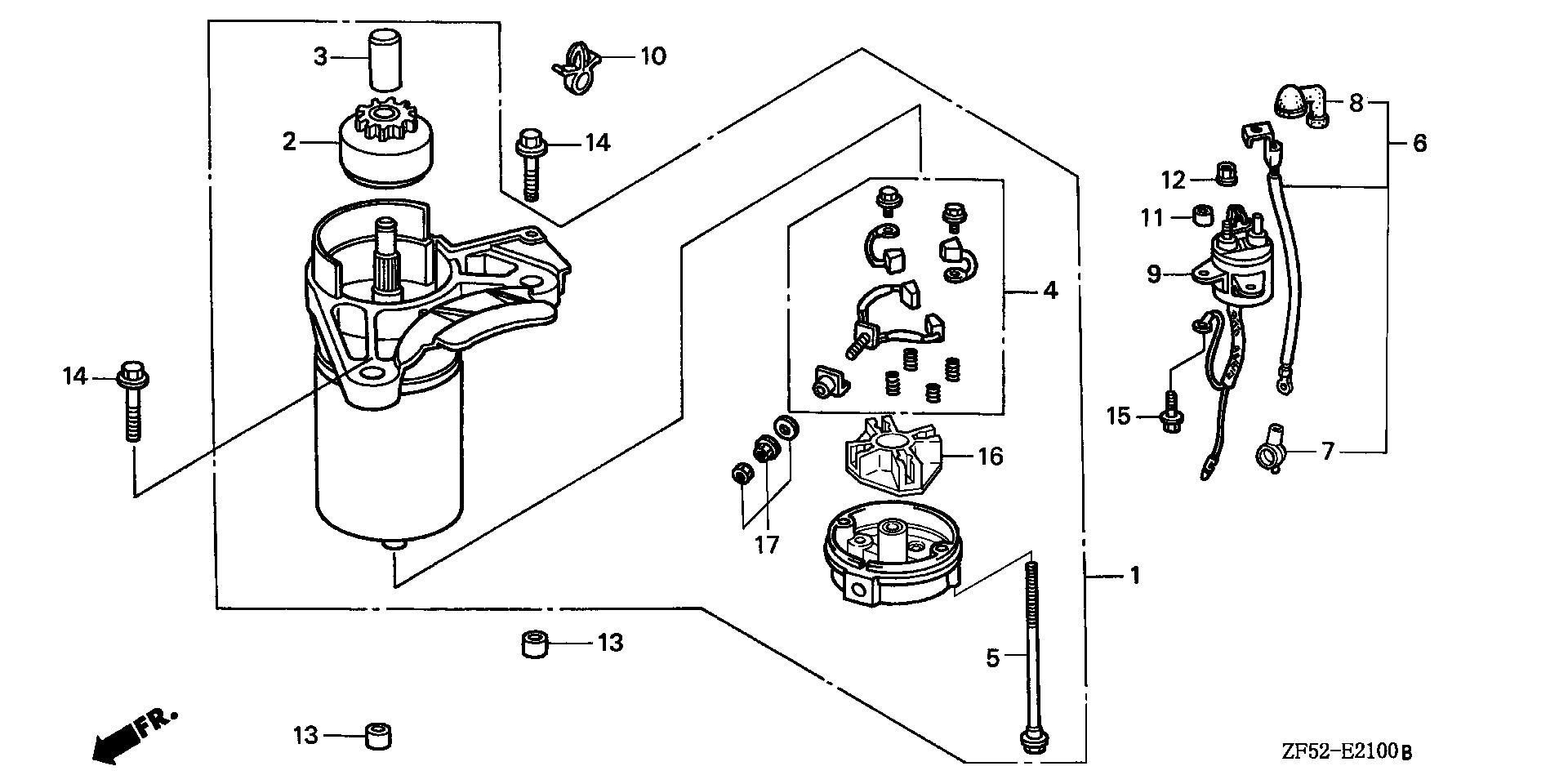 3
10
2
14
8
6
12
11
9
4
14
15
16
7
17
1
13
5
FR.
13
ZF52-E2100B