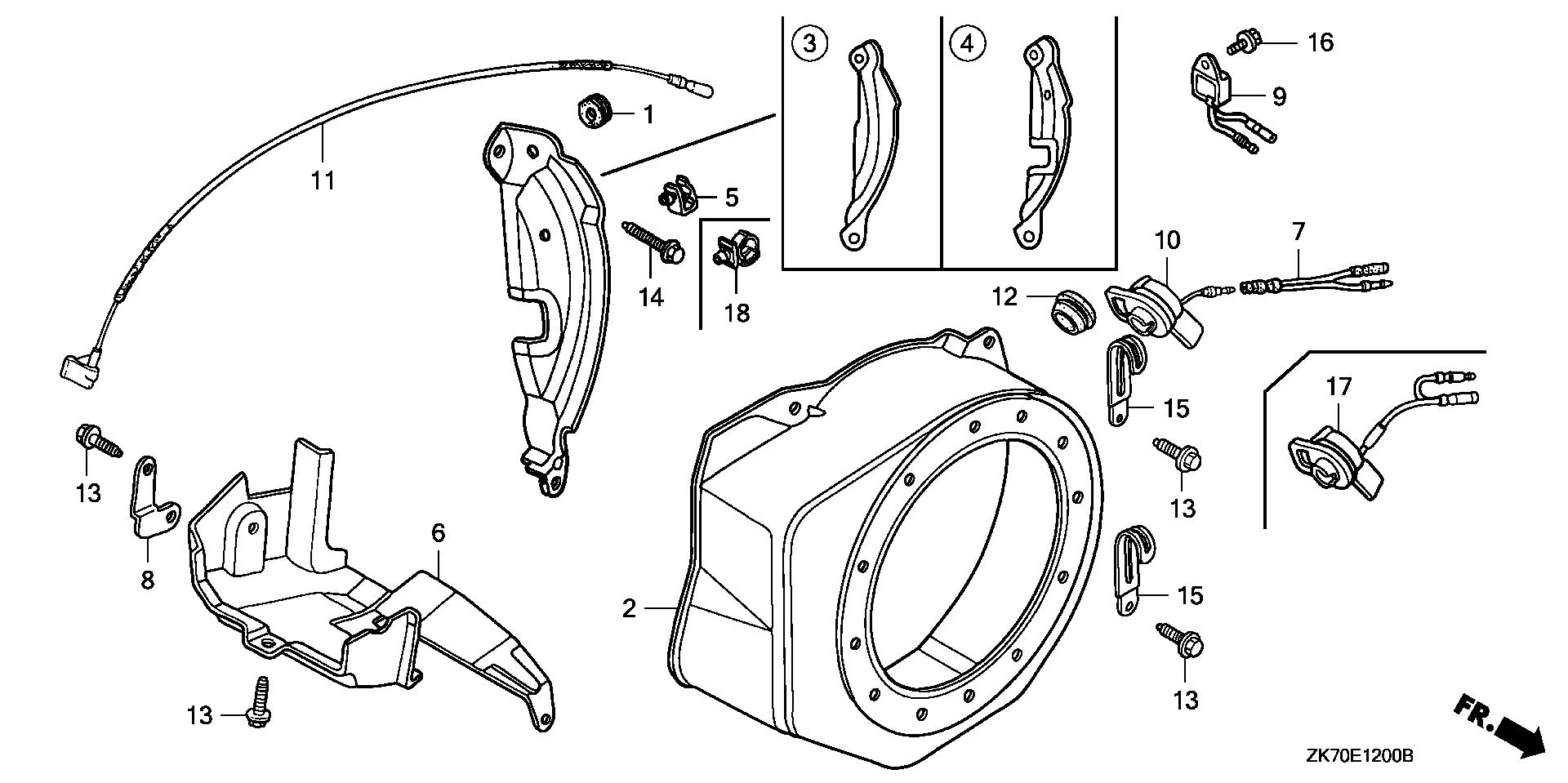 3
4
16
9
1
11
5
14
18
10
7
12
15
17
13
13
8
6
2
15
13
13
FR.
ZK70E1200B